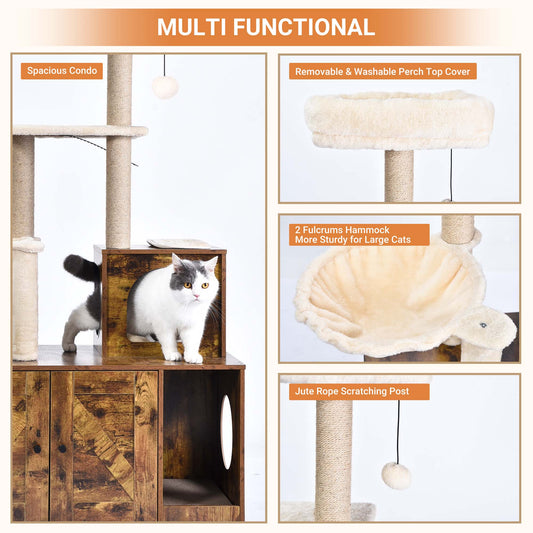 MULTI FUNCTIONAL

Spacious Condo

Removable & Washable Perch Top Cover

2 Fulcrums Hammock
More Sturdy for Large Cats

Jute Rope Scratching Post